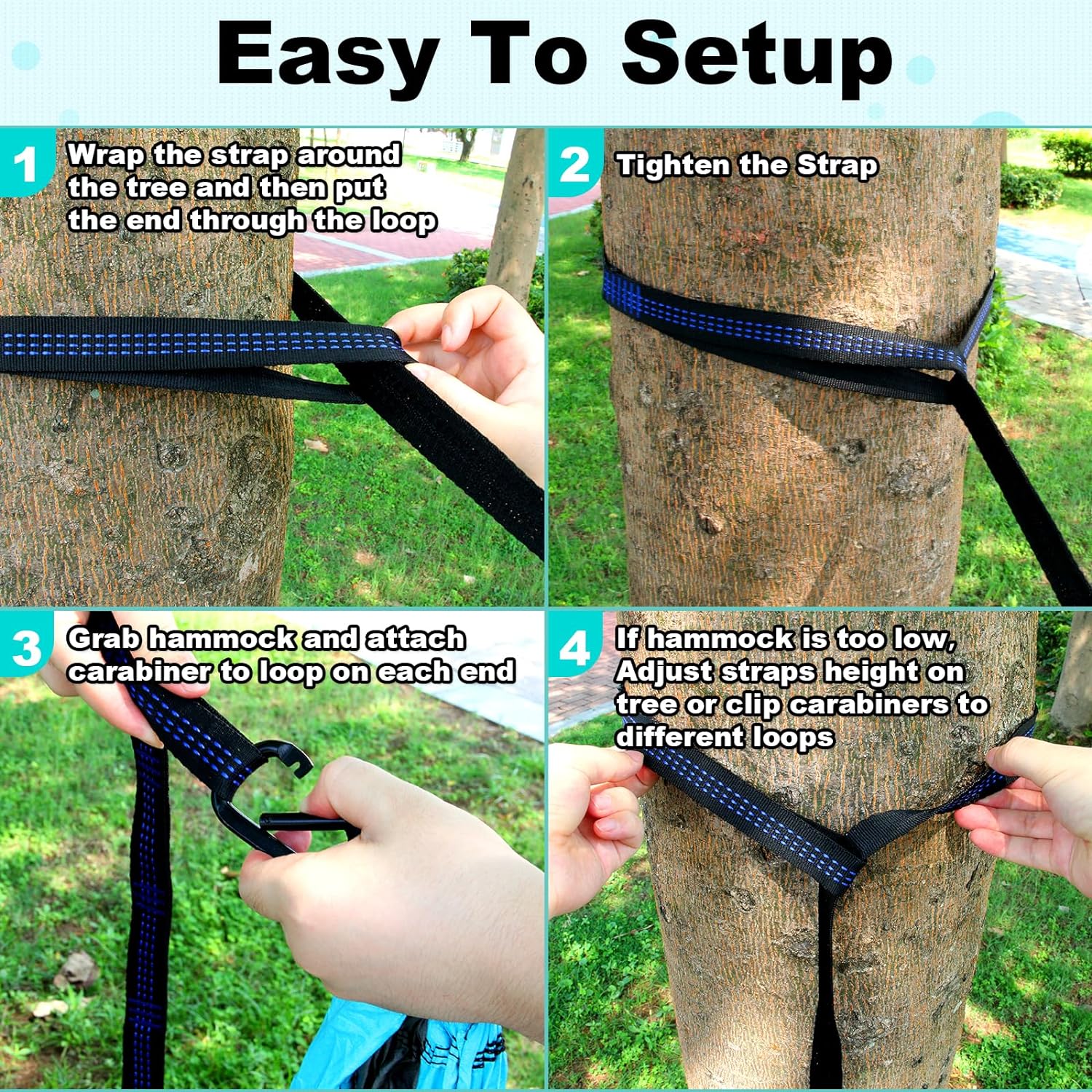 Easy To Setup

1 Wrap the strap around the tree and then put the end through the loop

2 Tighten the Strap

3 Grab hammock and attach carabiner to loop on each end

4 If hammock is too low, Adjust straps height on tree or clip carabiners to different loops